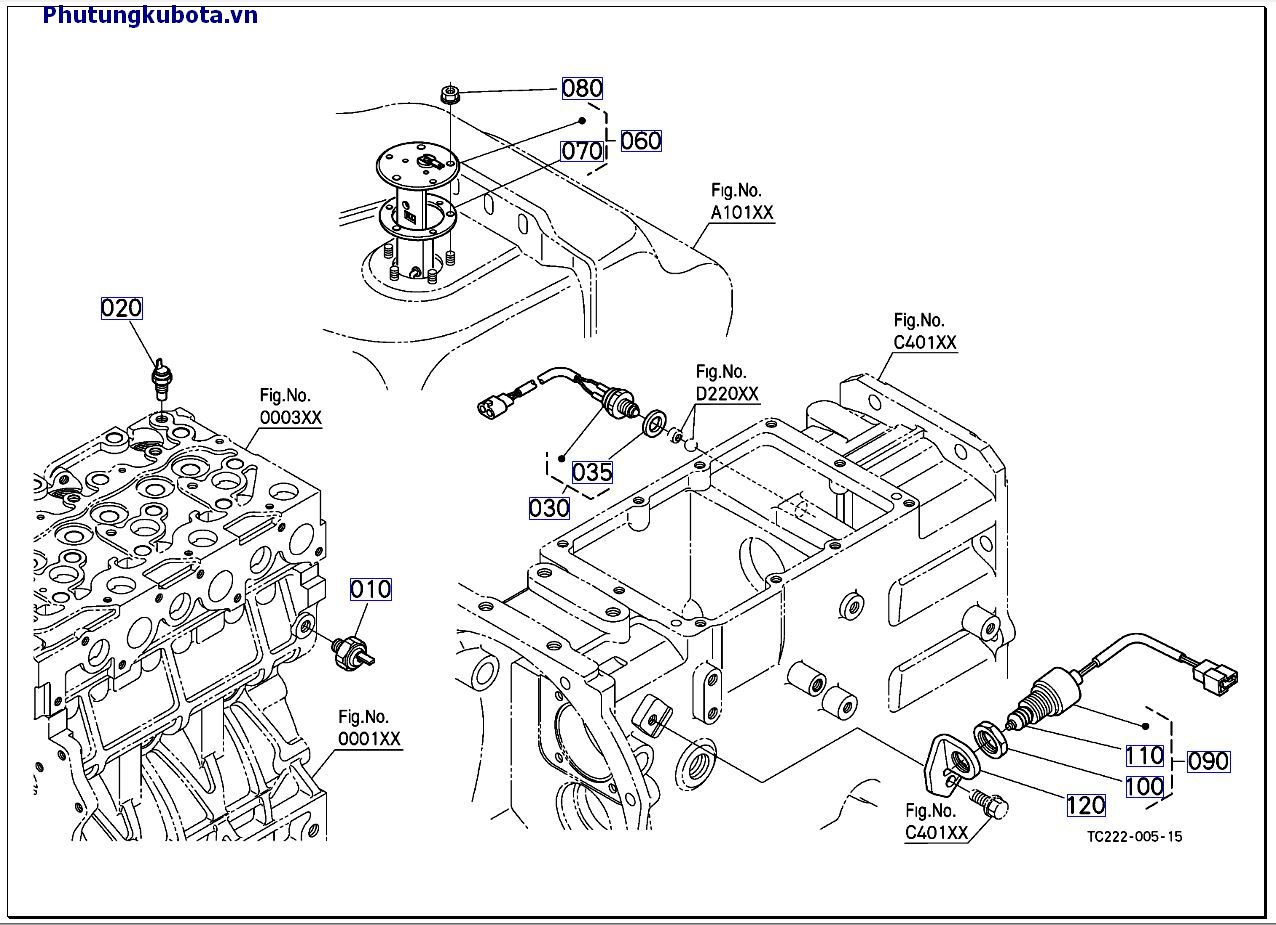 Phutungkubota.vn

080
060
070
Fig.No.
A101XX

020
Fig.No.
0003XX

Fig.No.
C401XX

Fig.No.
D220XX
035
030

010

Fig.No.
0001XX

110
090
100
120
Fig.No.
C401XX

TC222-005-15